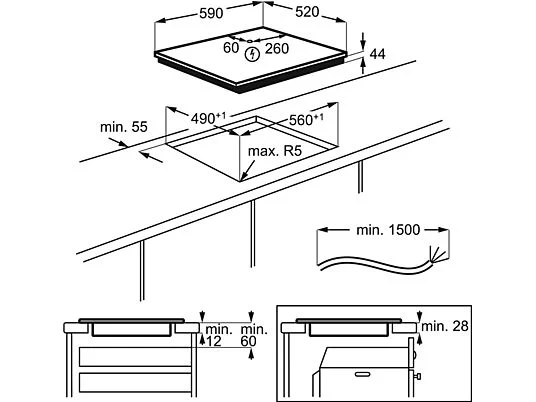 590
520
60
260
44
min. 55
$490^{+1}$
$560^{+1}$
max. R5
min. 1500
min.
12
min.
60
min. 28