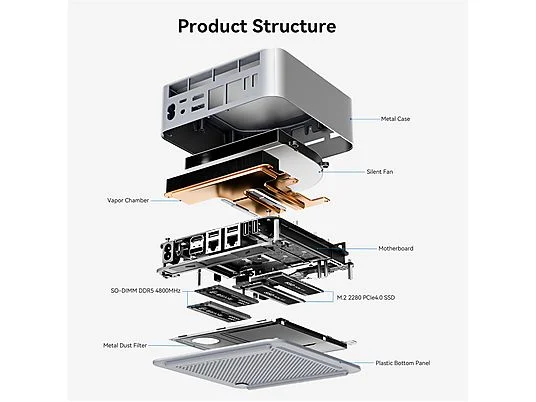 Product Structure

Metal Case

Silent Fan

Vapor Chamber

Motherboard

SO-DIMM DDR5 4800MHz

M.2 2280 PCIe4.0 SSD

Metal Dust Filter

Plastic Bottom Panel