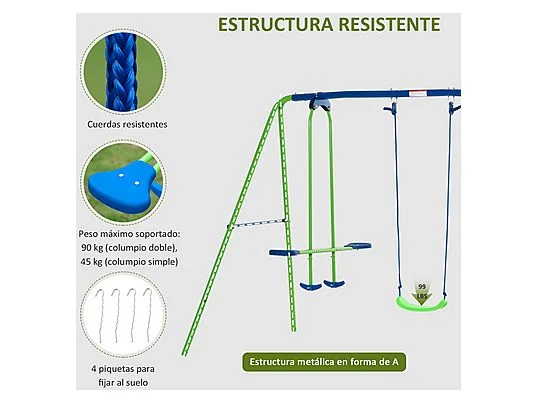 ESTRUCTURA RESISTENTE

Cuerdas resistentes

Peso máximo soportado: 90 kg (columpio doble), 45 kg (columpio simple)

4 piquetas para fijar al suelo

99 LBS

Estructura metálica en forma de A