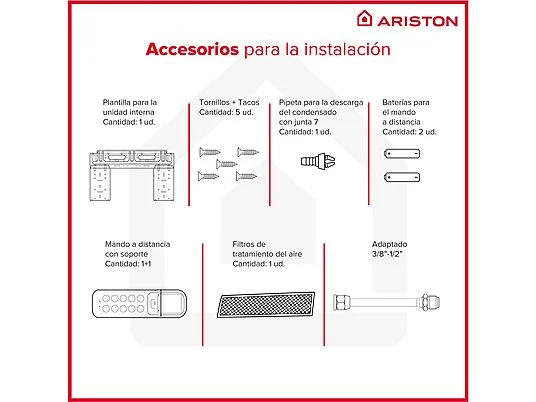 ARISTON

Accesorios para la instalación

Plantilla para la unidad interna
Cantidad: 1 ud.

Tornillos + Tacos
Cantidad: 5 ud.

Pipeta para la descarga del condensado con junta 7
Cantidad: 1 ud.

Baterías para el mando a distancia
Cantidad: 2 ud.

Mando a distancia con soporte
Cantidad: 1+1

Filtros de tratamiento del aire
Cantidad: 1 ud.

Adaptado
3/8"-1/2"