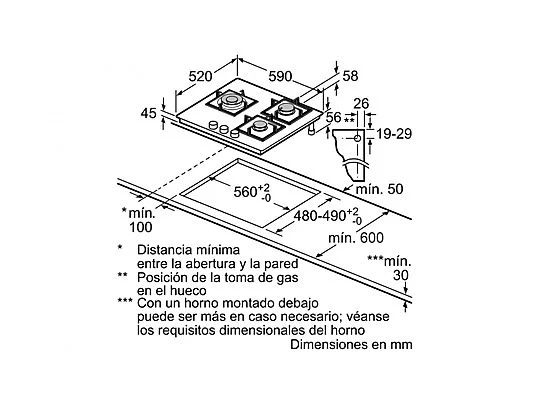 520
590
58
45
56
**
26
19-29
mín. 50
$560^{+2}_{-0}$
$480\text{-}490^{+2}_{-0}$
*mín. 100
mín. 600
***mín. 30

* Distancia mínima entre la abertura y la pared
** Posición de la toma de gas en el hueco
*** Con un horno montado debajo puede ser más en caso necesario; véanse los requisitos dimensionales del horno

Dimensiones en mm